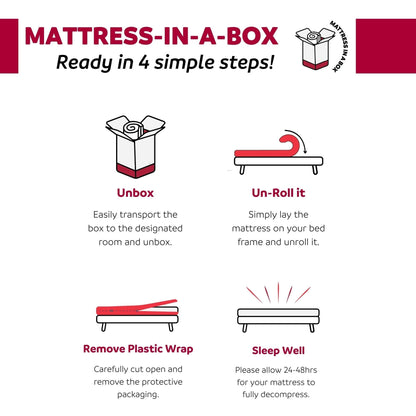 MATTRESS-IN-A-BOX

Ready in 4 simple steps!

MATTRESS IN A BOX

Unbox

Easily transport the box to the designated room and unbox.

Un-Roll it

Simply lay the mattress on your bed frame and unroll it.

Remove Plastic Wrap

Carefully cut open and remove the protective packaging.

Sleep Well

Please allow 24-48hrs for your mattress to fully decompress.