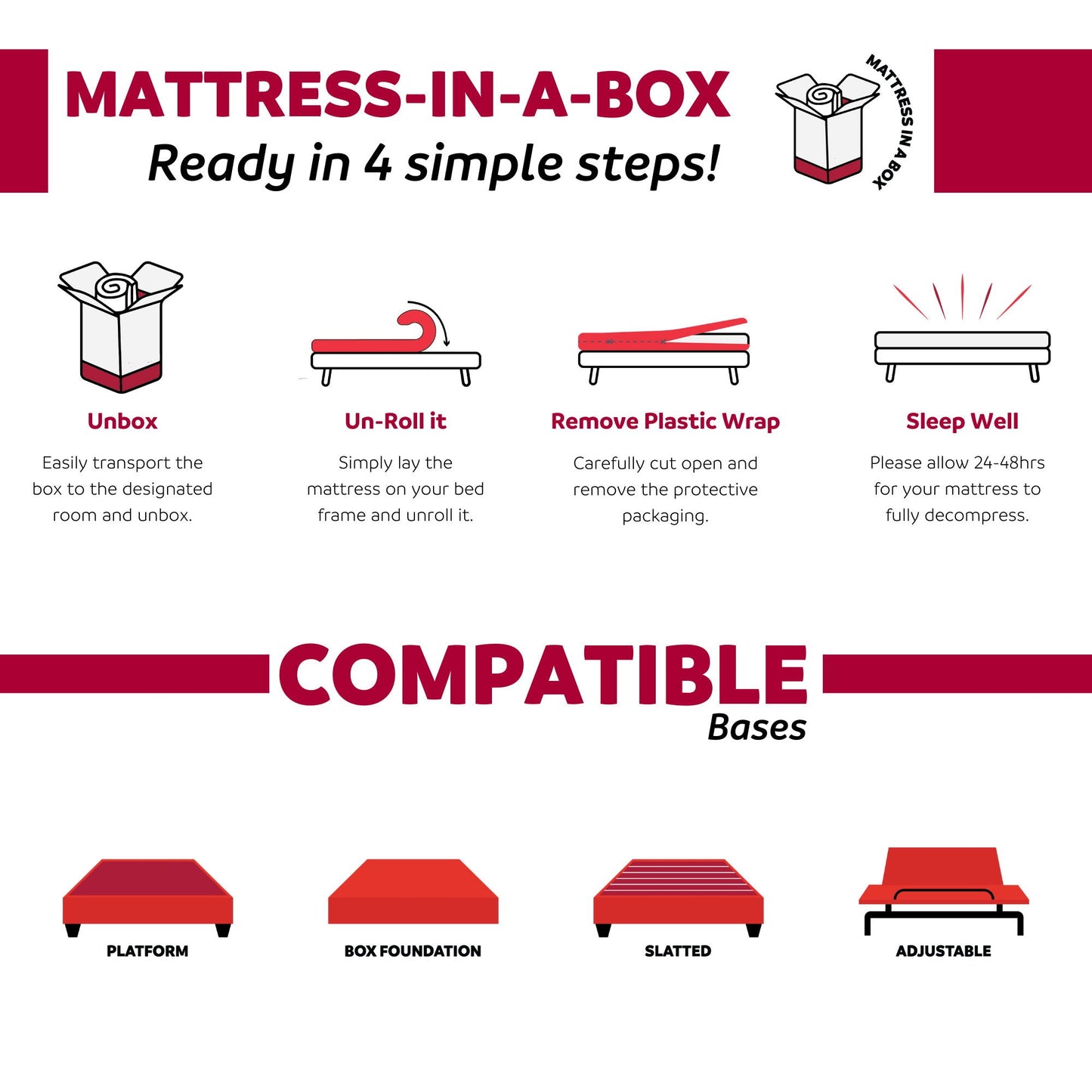 MATTRESS-IN-A-BOX

Ready in 4 simple steps!

MATTRESS IN A BOX

Unbox

Easily transport the box to the designated room and unbox.

Un-Roll it

Simply lay the mattress on your bed frame and unroll it.

Remove Plastic Wrap

Carefully cut open and remove the protective packaging.

Sleep Well

Please allow 24-48hrs for your mattress to fully decompress.

COMPATIBLE

Bases

PLATFORM

BOX FOUNDATION

SLATTED

ADJUSTABLE