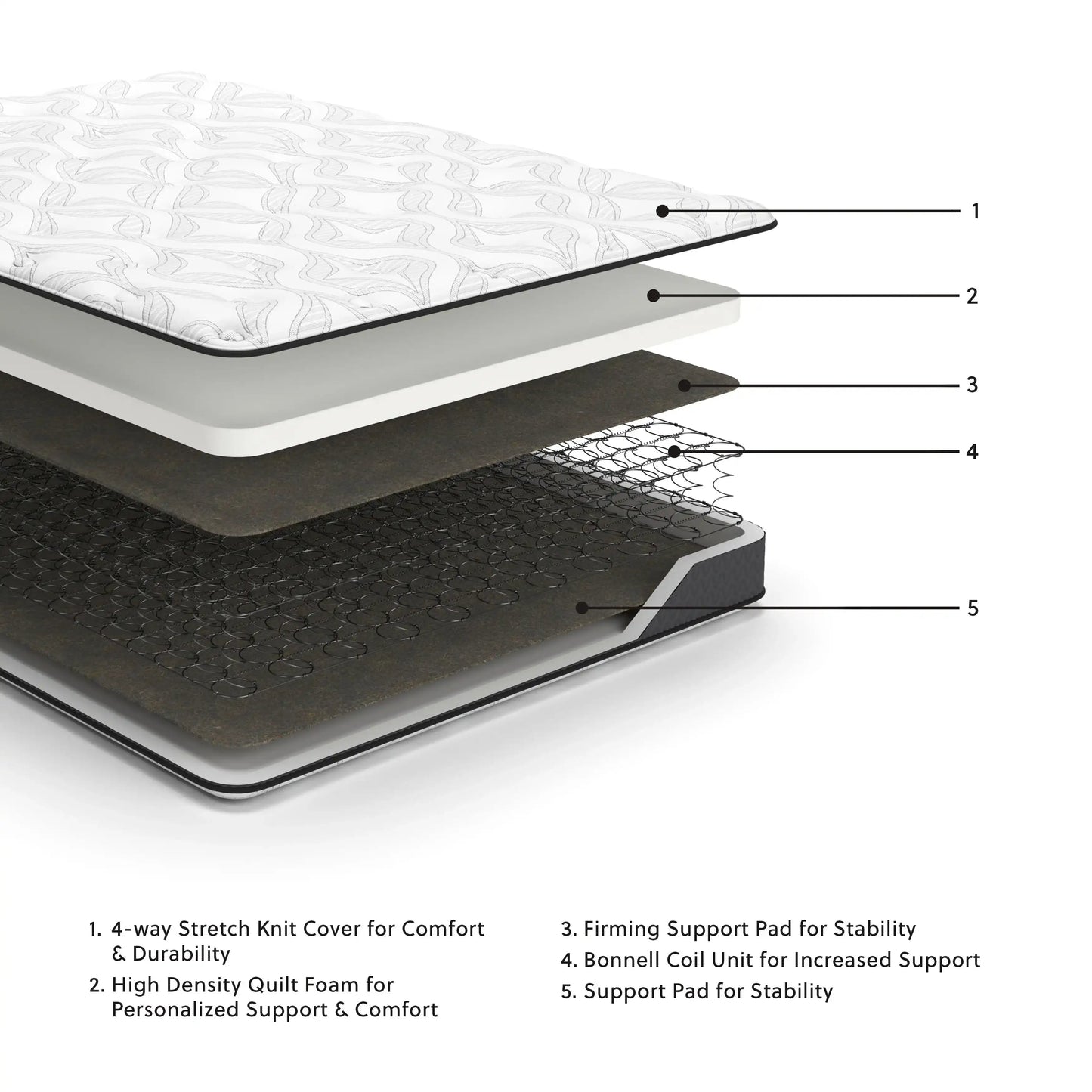 1

2

3

4

5

1. 4-way Stretch Knit Cover for Comfort & Durability

2. High Density Quilt Foam for Personalized Support & Comfort

3. Firming Support Pad for Stability

4. Bonnell Coil Unit for Increased Support

5. Support Pad for Stability