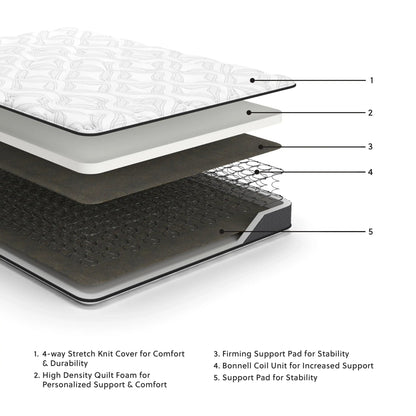 1
2
3
4
5

1. 4-way Stretch Knit Cover for Comfort & Durability
2. High Density Quilt Foam for Personalized Support & Comfort

3. Firming Support Pad for Stability
4. Bonnell Coil Unit for Increased Support
5. Support Pad for Stability