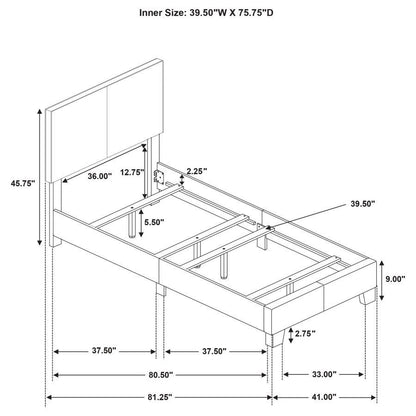 Inner Size: 39.50"W X 75.75"D

45.75"

36.00"

12.75"

2.25"

39.50"

5.50"

9.00"

2.75"

37.50"

37.50"

80.50"

33.00"

81.25"

41.00"